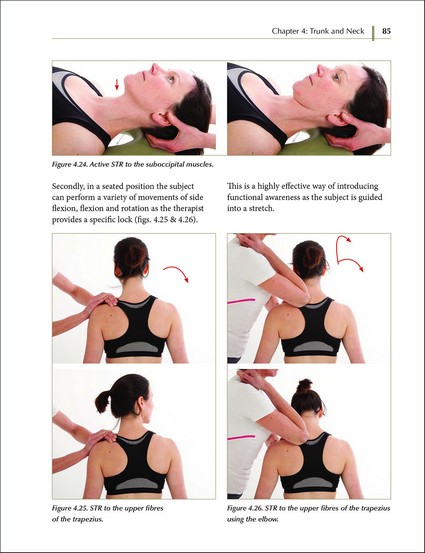 Chapter 4: Trunk and Neck 85

Figure 4.24. Active STR to the suboccipital muscles.

Secondly, in a seated position the subject can perform a variety of movements of side flexion, flexion and rotation as the therapist provides a specific lock (figs. 4.25 & 4.26).

This is a highly effective way of introducing functional awareness as the subject is guided into a stretch.

Figure 4.25. STR to the upper fibres of the trapezius.

Figure 4.26. STR to the upper fibres of the trapezius using the elbow.