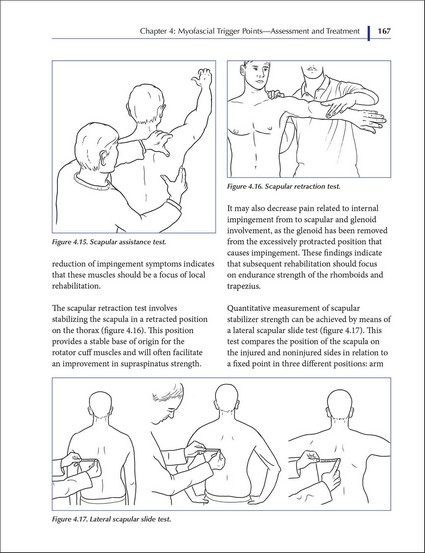 Chapter 4: Myofascial Trigger Points—Assessment and Treatment 167

Figure 4.15. Scapular assistance test.

reduction of impingement symptoms indicates that these muscles should be a focus of local rehabilitation.

The scapular retraction test involves stabilizing the scapula in a retracted position on the thorax (figure 4.16). This position provides a stable base of origin for the rotator cuff muscles and will often facilitate an improvement in supraspinatus strength.

Figure 4.16. Scapular retraction test.

It may also decrease pain related to internal impingement from to scapular and glenoid involvement, as the glenoid has been removed from the excessively protracted position that causes impingement. These findings indicate that subsequent rehabilitation should focus on endurance strength of the rhomboids and trapezius.

Quantitative measurement of scapular stabilizer strength can be achieved by means of a lateral scapular slide test (figure 4.17). This test compares the position of the scapula on the injured and noninjured sides in relation to a fixed point in three different positions: arm

Figure 4.17. Lateral scapular slide test.