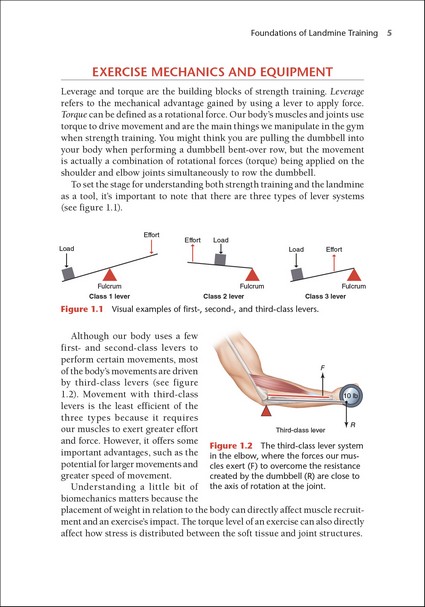 Foundations of Landmine Training 5

EXERCISE MECHANICS AND EQUIPMENT

Leverage and torque are the building blocks of strength training. Leverage refers to the mechanical advantage gained by using a lever to apply force. Torque can be defined as a rotational force. Our body's muscles and joints use torque to drive movement and are the main things we manipulate in the gym when strength training. You might think you are pulling the dumbbell into your body when performing a dumbbell bent-over row, but the movement is actually a combination of rotational forces (torque) being applied on the shoulder and elbow joints simultaneously to row the dumbbell.

To set the stage for understanding both strength training and the landmine as a tool, it's important to note that there are three types of lever systems (see figure 1.1).

Load
Effort
Fulcrum
Class 1 lever

Effort
Load
Fulcrum
Class 2 lever

Load
Effort
Fulcrum
Class 3 lever

Figure 1.1 Visual examples of first-, second-, and third-class levers.

Although our body uses a few first- and second-class levers to perform certain movements, most of the body's movements are driven by third-class levers (see figure 1.2). Movement with third-class levers is the least efficient of the three types because it requires our muscles to exert greater effort and force. However, it offers some important advantages, such as the potential for larger movements and greater speed of movement.

Understanding a little bit of biomechanics matters because the placement of weight in relation to the body can directly affect muscle recruitment and an exercise's impact. The torque level of an exercise can also directly affect how stress is distributed between the soft tissue and joint structures.

F
10 lb
R
Third-class lever

Figure 1.2 The third-class lever system in the elbow, where the forces our muscles exert (F) to overcome the resistance created by the dumbbell (R) are close to the axis of rotation at the joint.