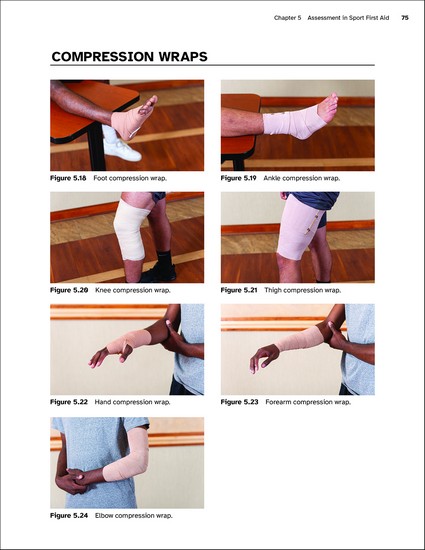 Chapter 5 Assessment in Sport First Aid 75

COMPRESSION WRAPS

Figure 5.18 Foot compression wrap.

Figure 5.19 Ankle compression wrap.

Figure 5.20 Knee compression wrap.

Figure 5.21 Thigh compression wrap.

Figure 5.22 Hand compression wrap.

Figure 5.23 Forearm compression wrap.

Figure 5.24 Elbow compression wrap.